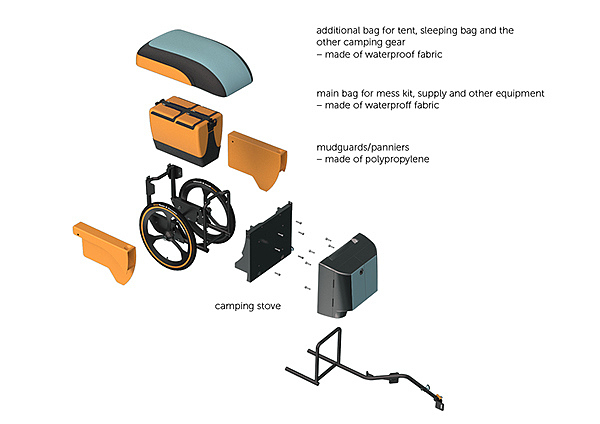 additional bag for tent, sleeping bag and the other camping gear
– made of waterproof fabric

main bag for mess kit, supply and other equipment
– made of waterproff fabric

mudguards/panniers
– made of polypropylene

camping stove